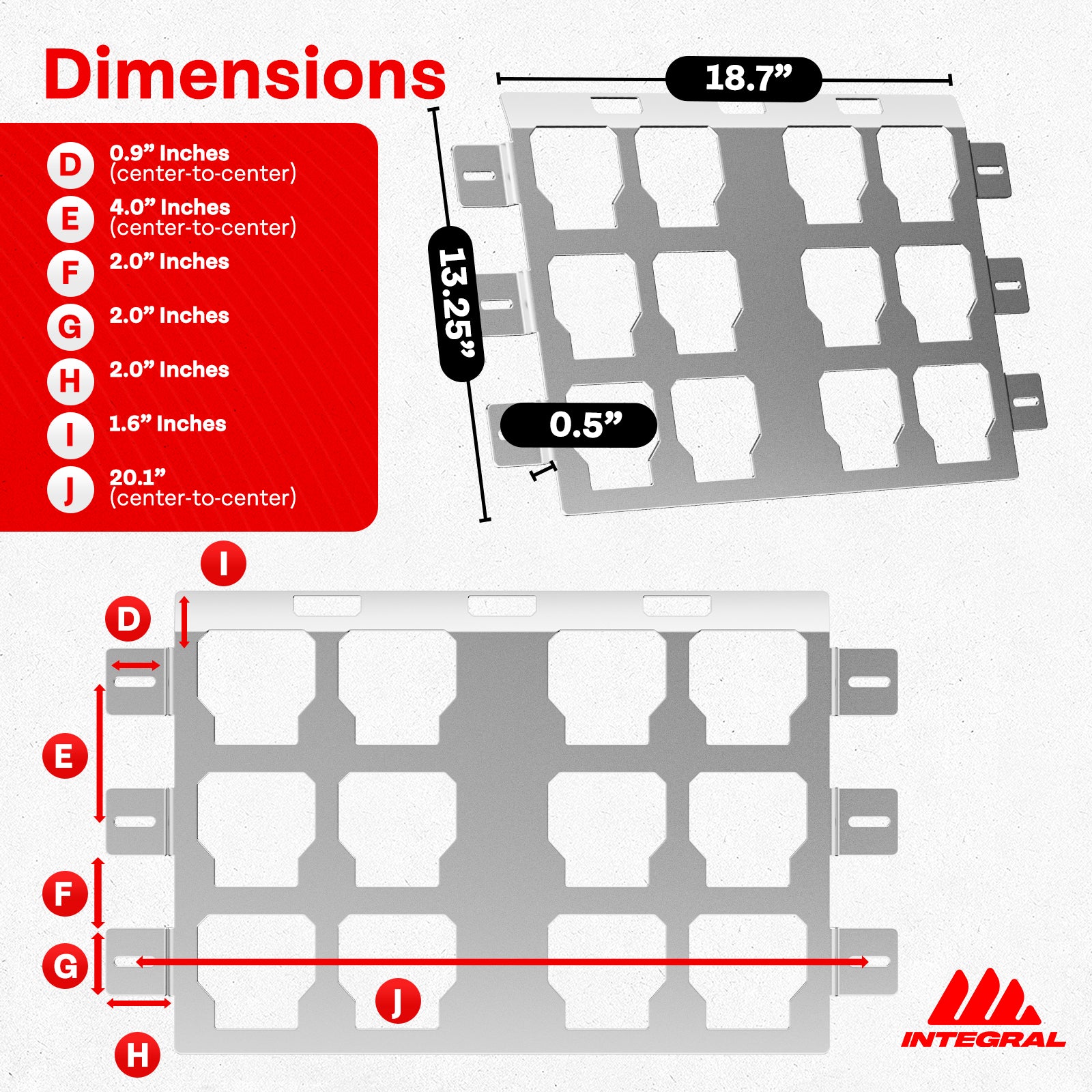 Dimensions

D 0.9” Inches (center-to-center)
E 4.0” Inches (center-to-center)
F 2.0” Inches
G 2.0” Inches
H 2.0” Inches
I 1.6” Inches
J 20.1” (center-to-center)

18.7”
13.25”
0.5”

I
D
E
F
G
J
H

INTEGRAL