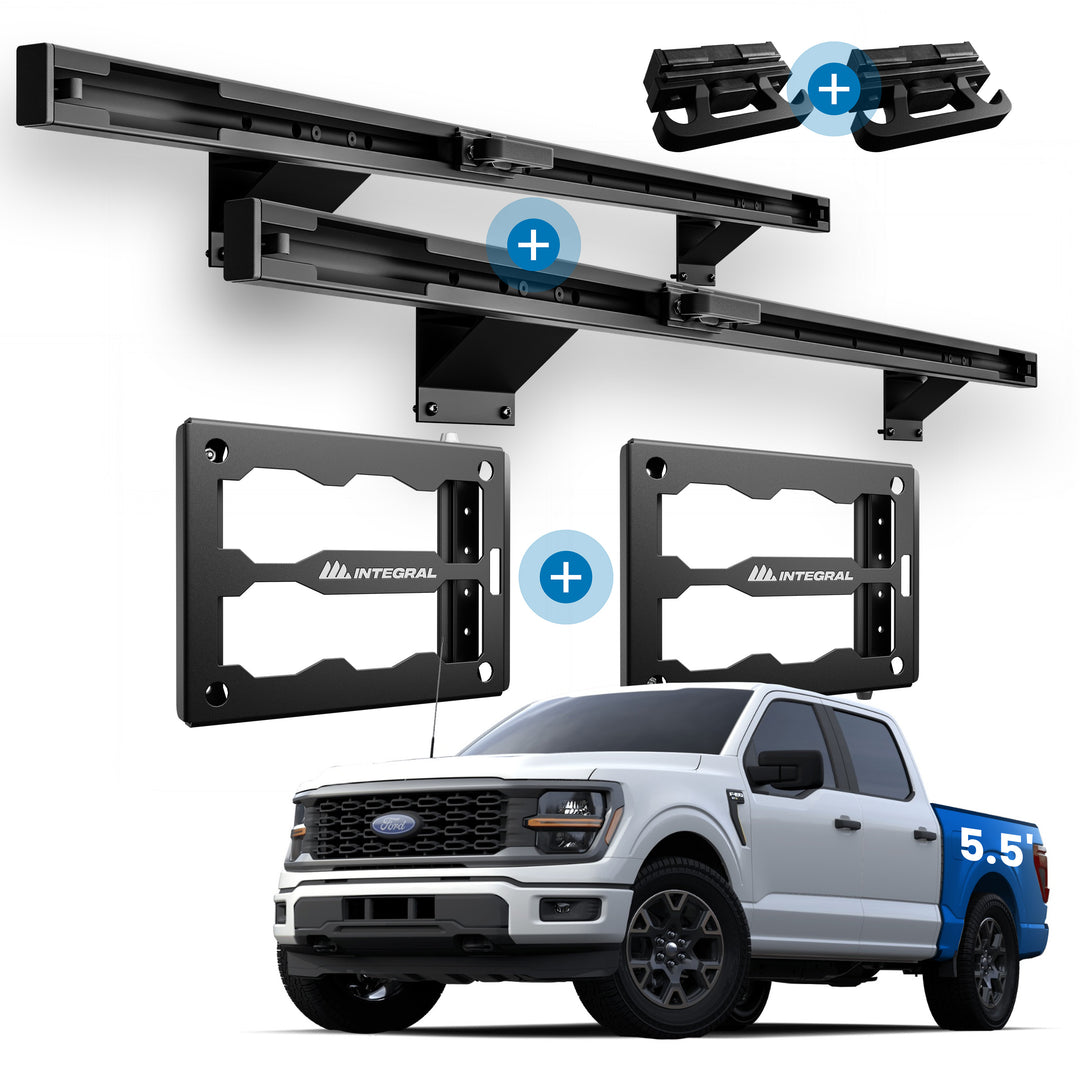 +
+
INTEGRAL
+
INTEGRAL
Ford
5.5'