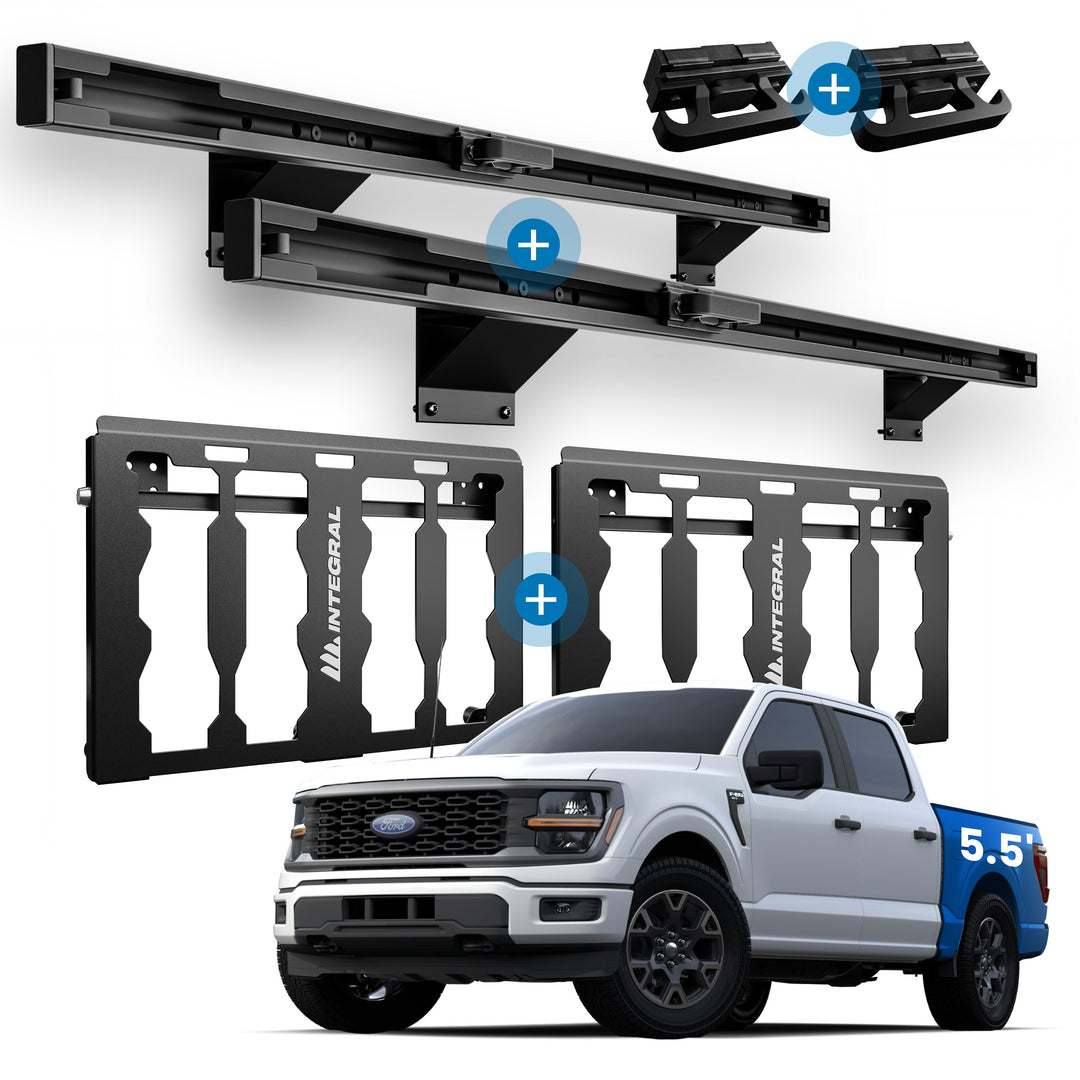 +

+

INTEGRAL

+

INTEGRAL

Ford

5.5'